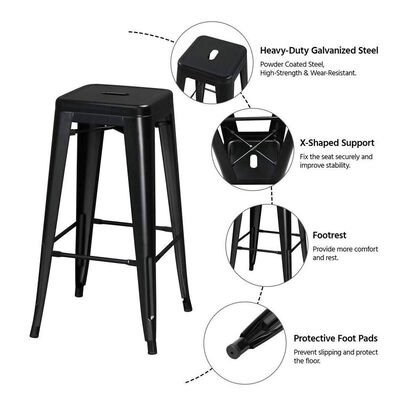 Heavy-Duty Galvanized Steel
Powder Coated Steel, High-Strength & Wear-Resistant.

X-Shaped Support
Fix the seat securely and improve stability.

Footrest
Provide more comfort and rest.

Protective Foot Pads
Prevent slipping and protect the floor.